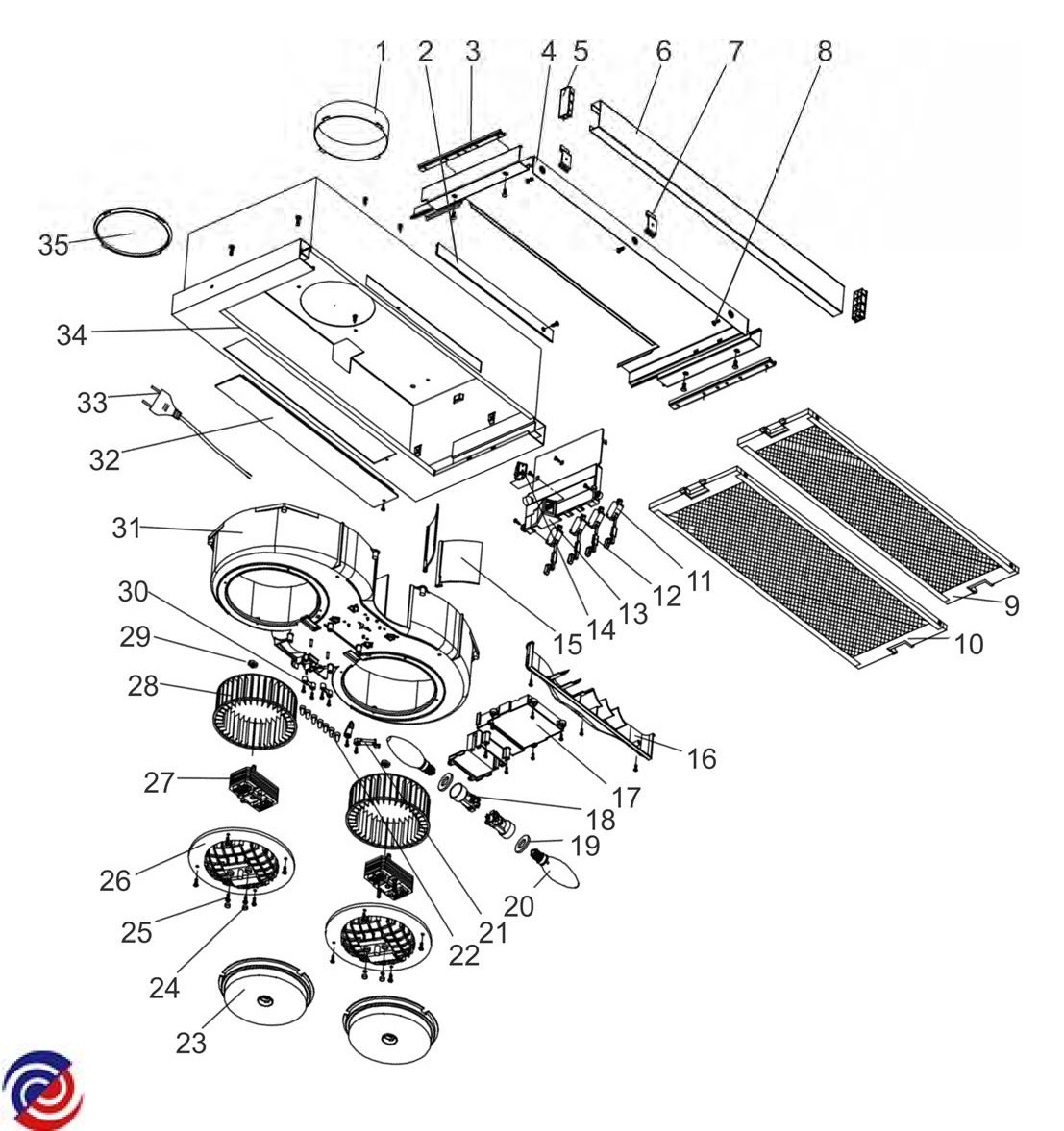 1
2
3
4
5
6
7
8
35
34
33
32
31
30
29
28
27
26
25
24
23
22
21
20
19
18
17
16
15
14
13
12
11
10
9